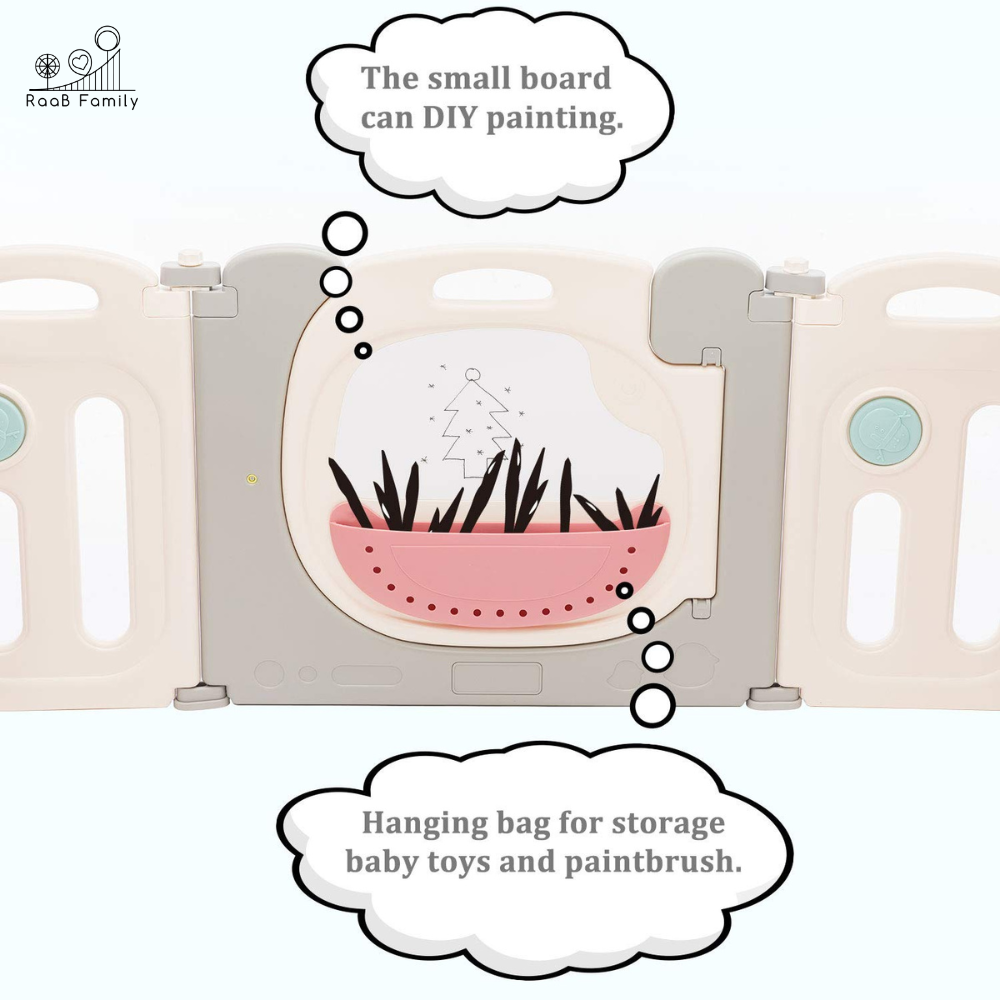 RaaB Family

The small board can DIY painting.

Hanging bag for storage baby toys and paintbrush.