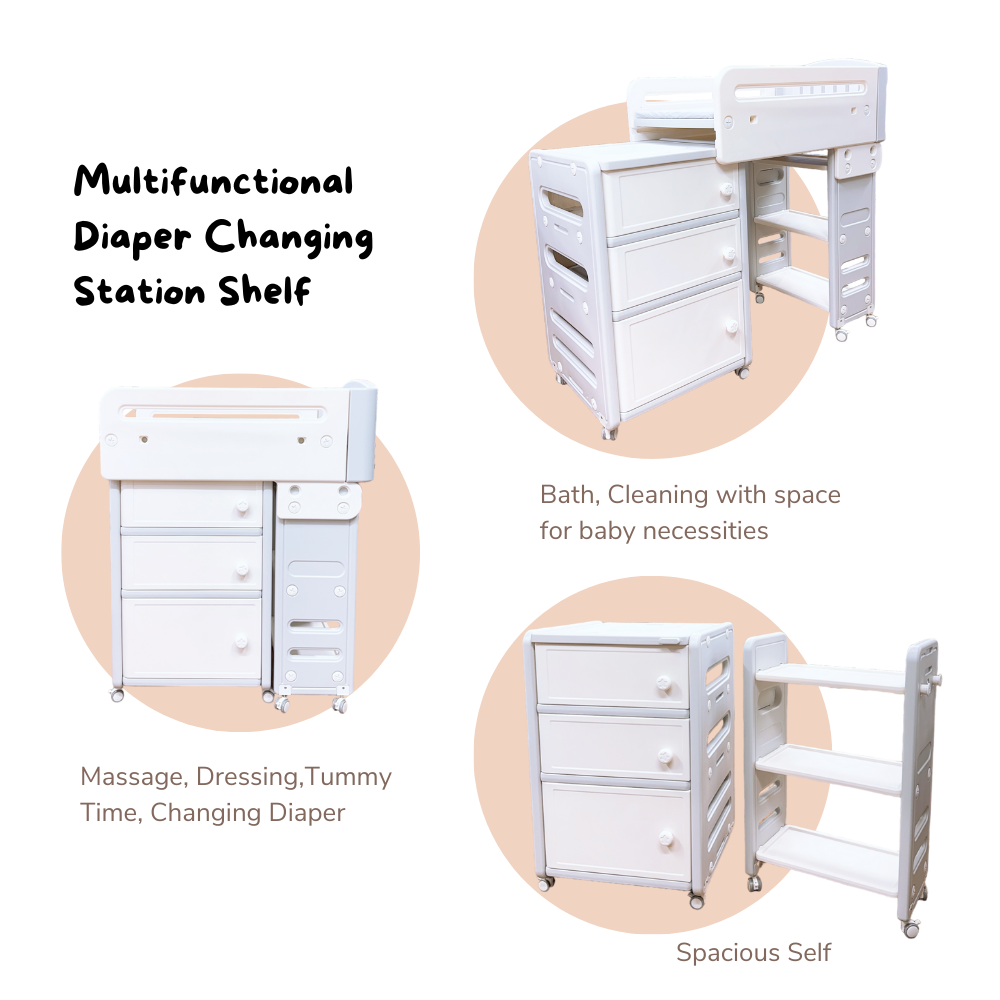 Multifunctional Diaper Changing Station Shelf

Bath, Cleaning with space for baby necessities

Massage, Dressing,Tummy Time, Changing Diaper

Spacious Self